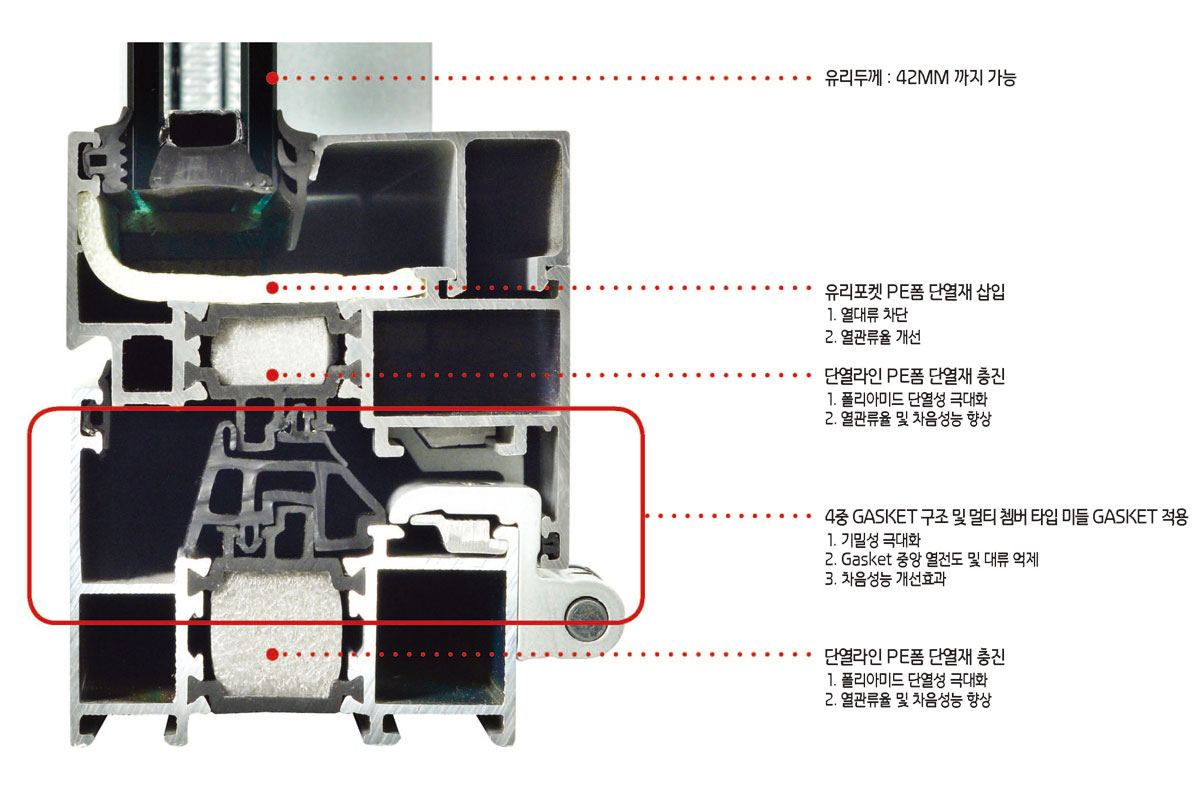 유리두께 : 42MM 까지 가능

유리포켓 PE폼 단열재 삽입
1. 열대류 차단
2. 열관류율 개선

단열라인 PE폼 단열재 충진
1. 폴리아미드 단열성 극대화
2. 열관류율 및 차음성능 향상

4중 GASKET 구조 및 멀티 쳄버 타입 미들 GASKET 적용
1. 기밀성 극대화
2. Gasket 중앙 열전도 및 대류 억제
3. 차음성능 개선효과

단열라인 PE폼 단열재 충진
1. 폴리아미드 단열성 극대화
2. 열관류율 및 차음성능 향상